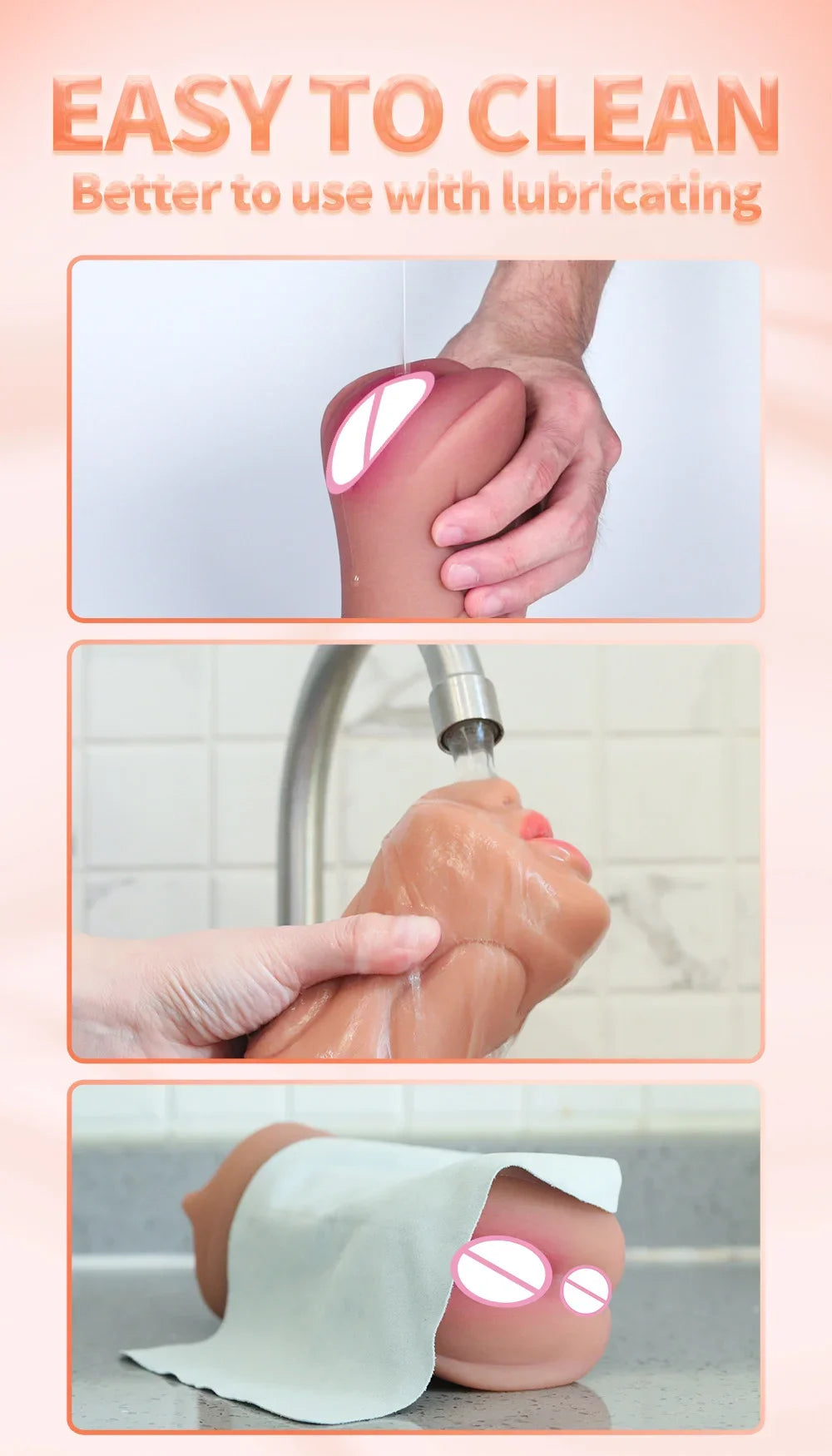 EASY TO CLEAN
Better to use with lubricating