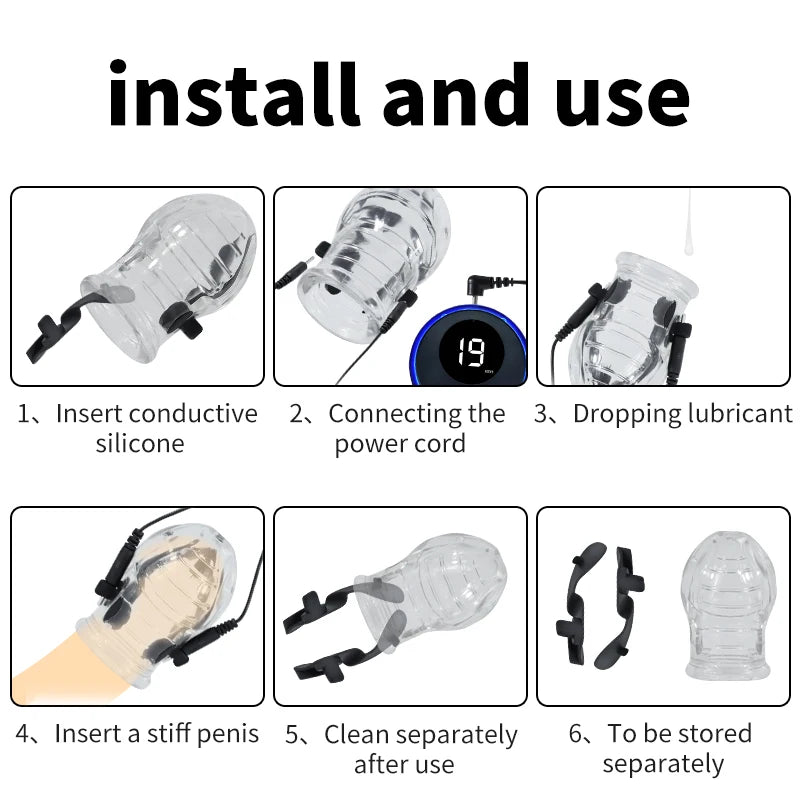 install and use

19

1、Insert conductive silicone

2、Connecting the power cord

3、Dropping lubricant

4、Insert a stiff penis

5、Clean separately after use

6、To be stored separately