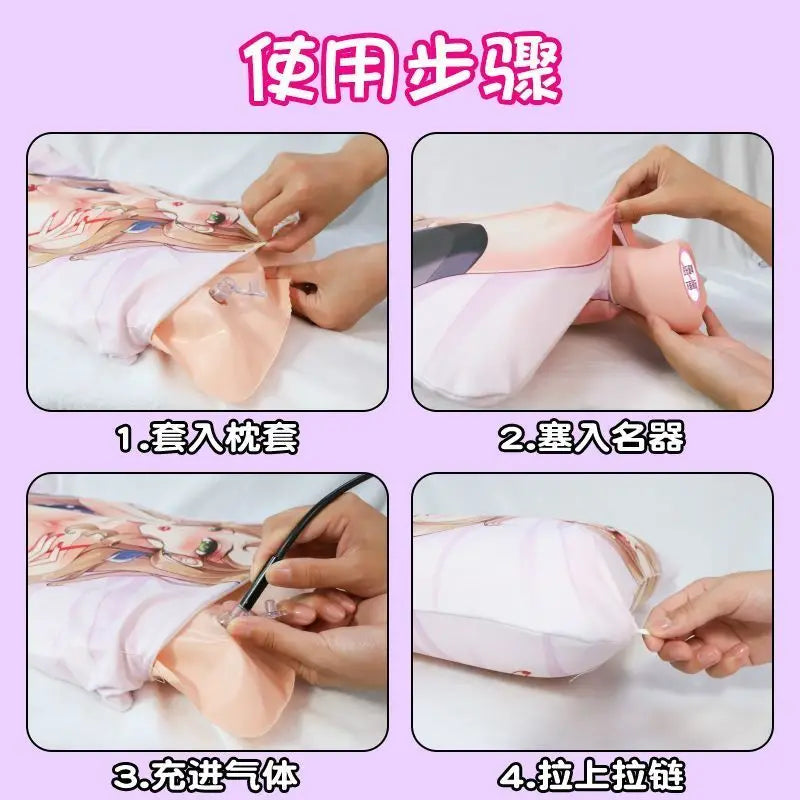 使用步骤

1.套入枕套

2.塞入名器

3.充进气体

4.拉上拉链