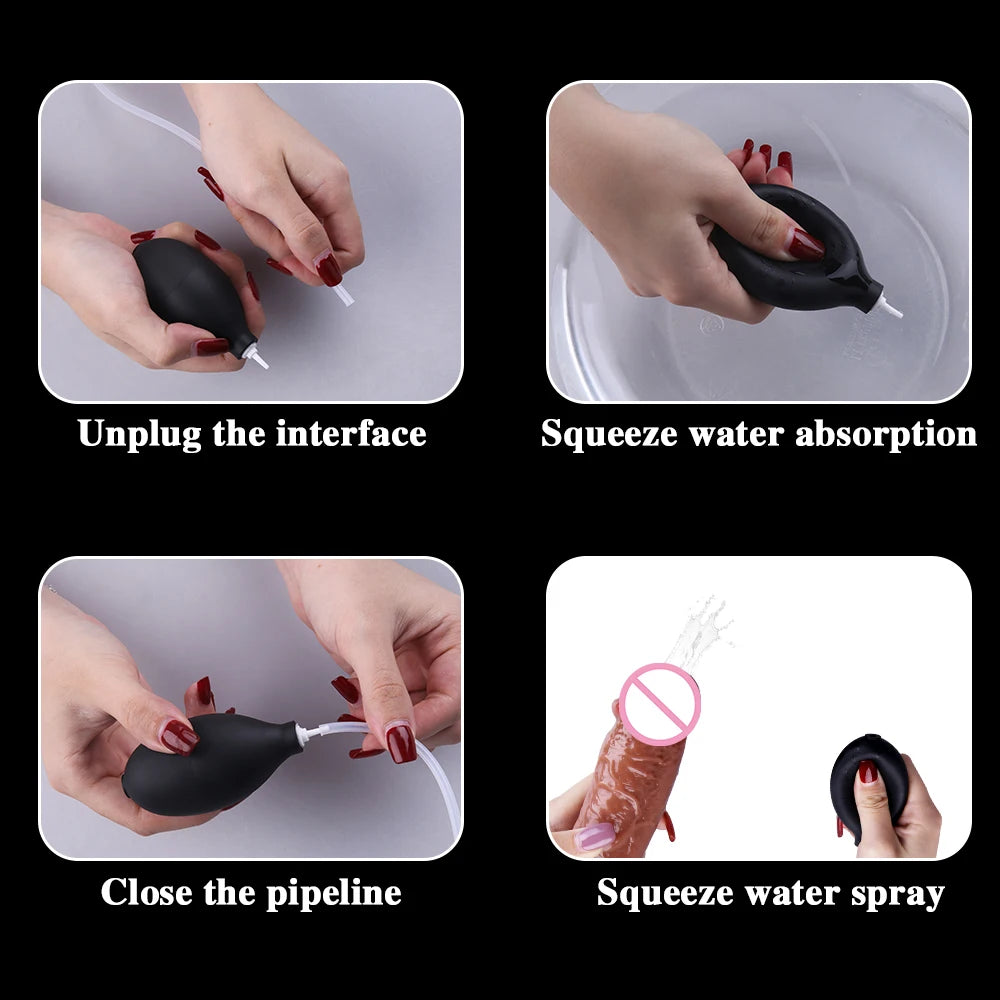 Unplug the interface

Squeeze water absorption

Close the pipeline

Squeeze water spray