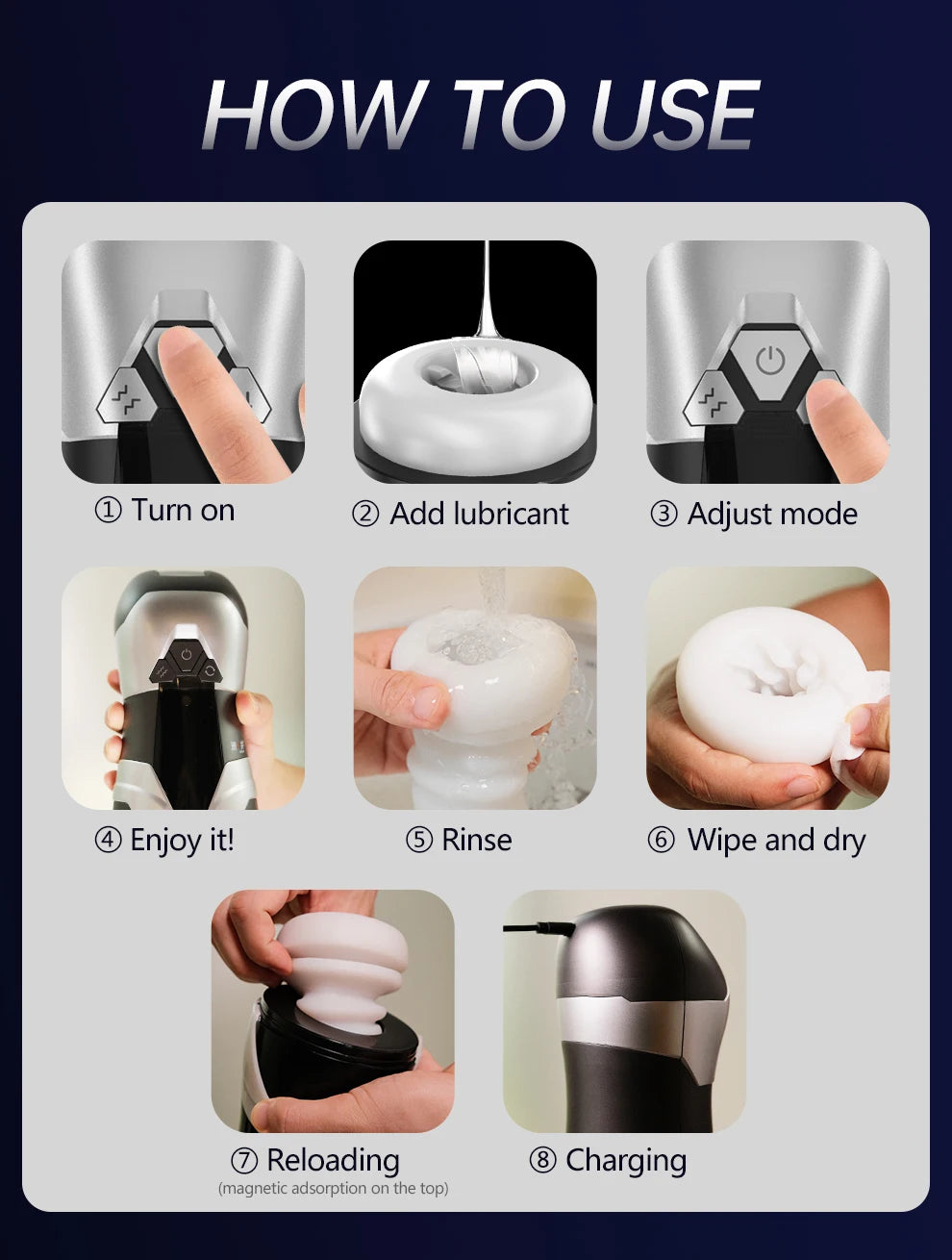 HOW TO USE

① Turn on

② Add lubricant

③ Adjust mode

④ Enjoy it!

⑤ Rinse

⑥ Wipe and dry

⑦ Reloading
(magnetic adsorption on the top)

⑧ Charging