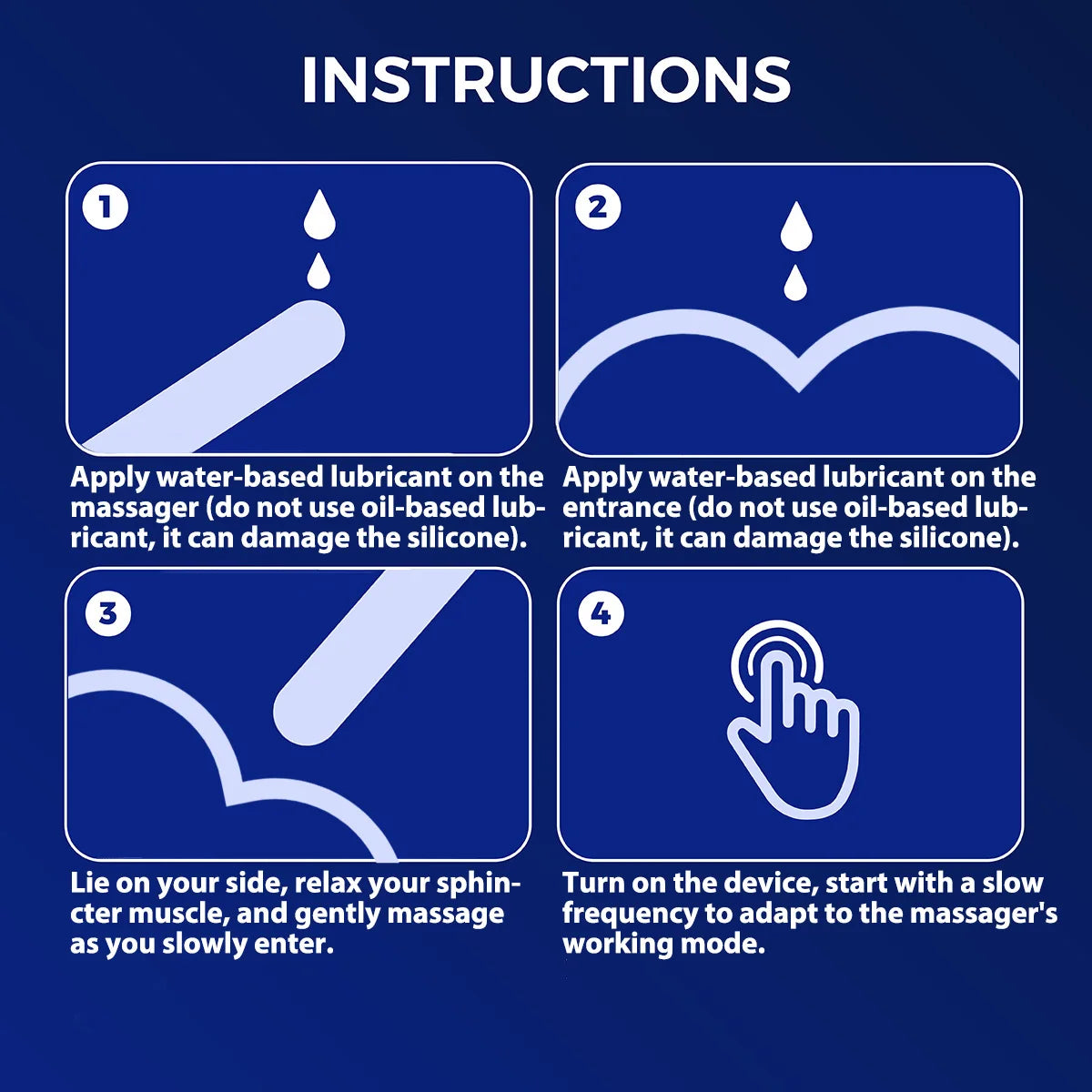 INSTRUCTIONS

1

Apply water-based lubricant on the massager (do not use oil-based lubricant, it can damage the silicone).

2

Apply water-based lubricant on the entrance (do not use oil-based lubricant, it can damage the silicone).

3

Lie on your side, relax your sphincter muscle, and gently massage as you slowly enter.

4

Turn on the device, start with a slow frequency to adapt to the massager's working mode.