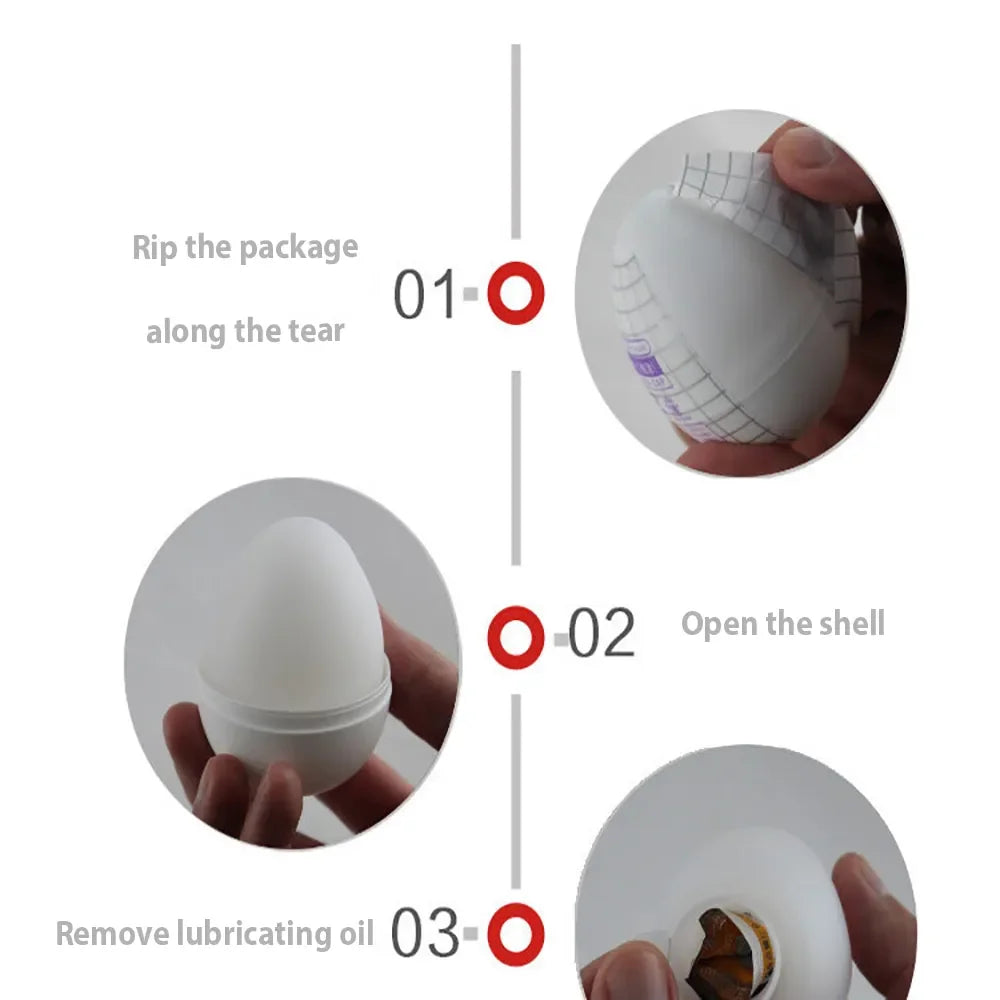 Rip the package along the tear

01

02

Open the shell

Remove lubricating oil

03