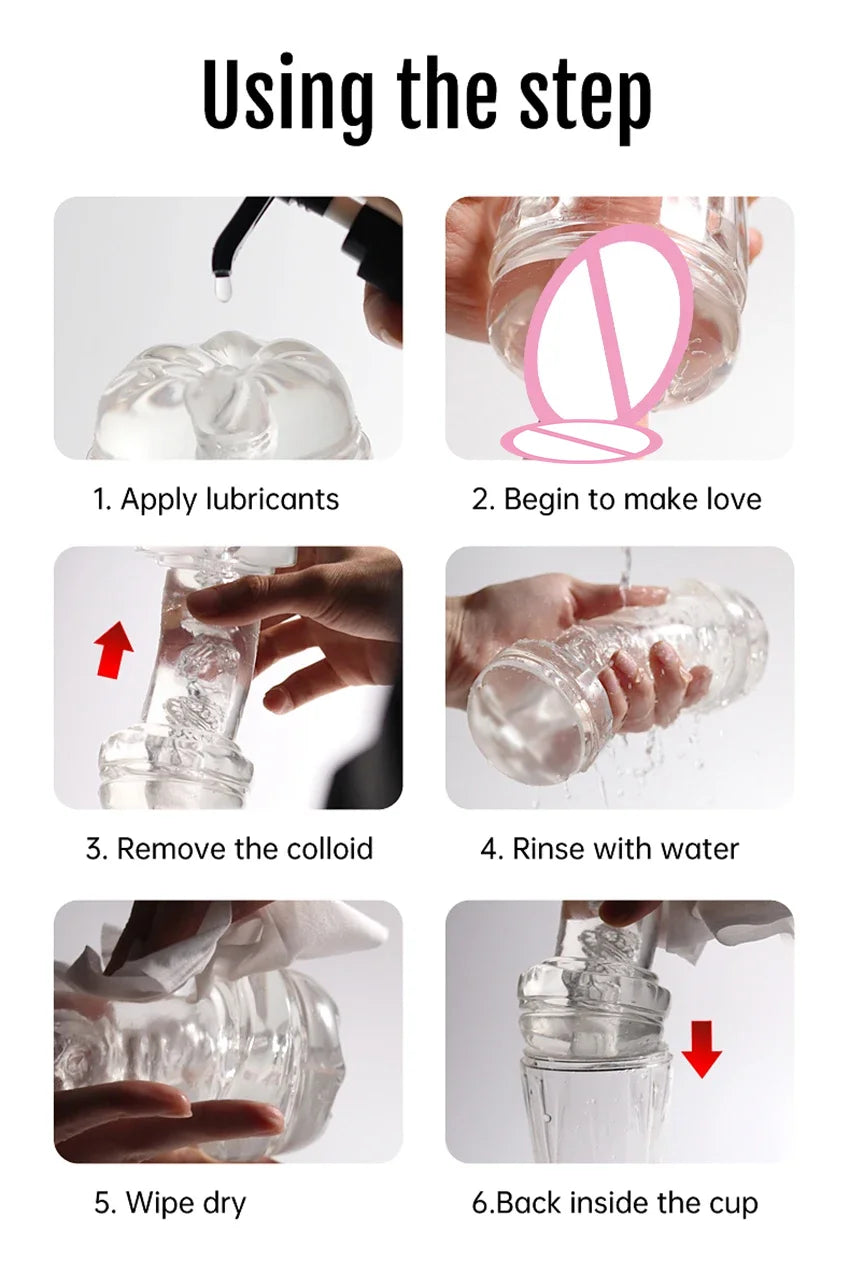 Using the step

1. Apply lubricants

2. Begin to make love

3. Remove the colloid

4. Rinse with water

5. Wipe dry

6.Back inside the cup