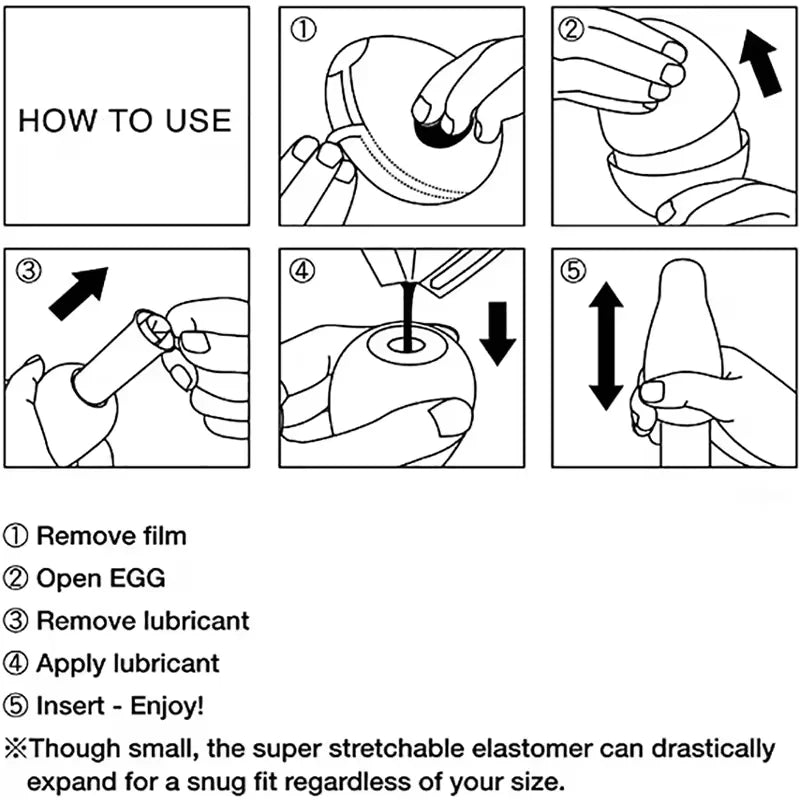 HOW TO USE

①

②

③

④

⑤

① Remove film

② Open EGG

③ Remove lubricant

④ Apply lubricant

⑤ Insert - Enjoy!

※Though small, the super stretchable elastomer can drastically expand for a snug fit regardless of your size.