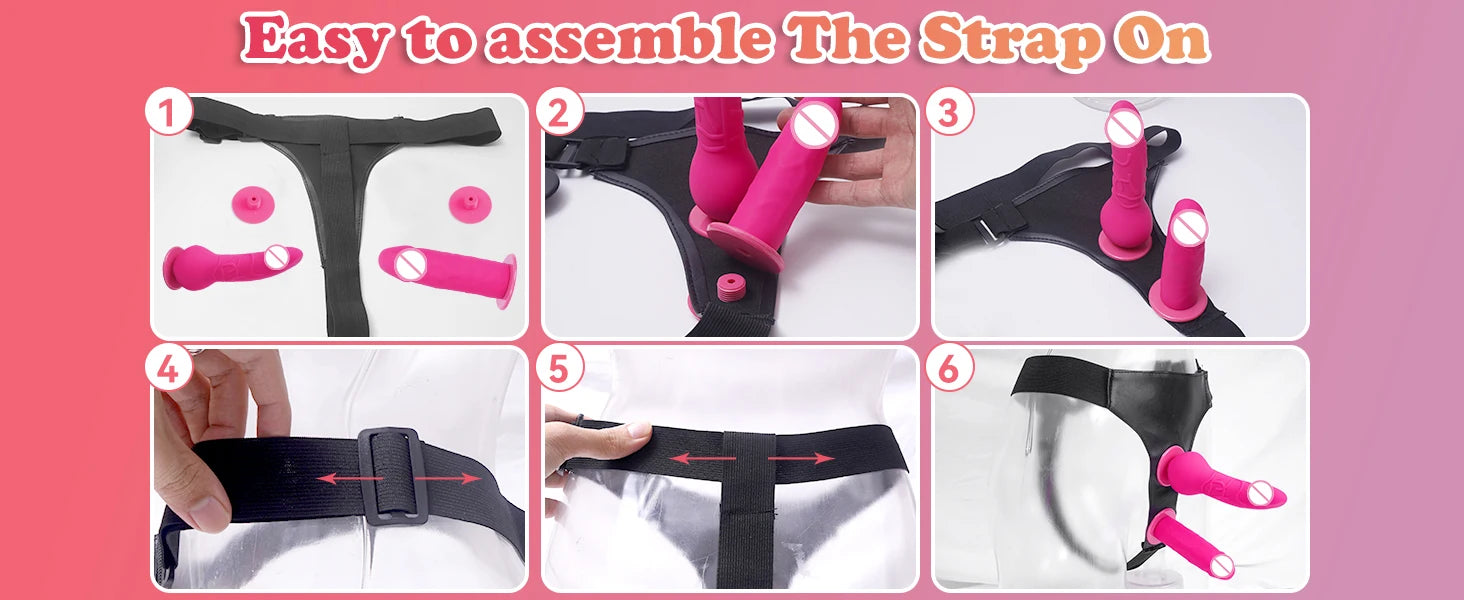 Easy to assemble The Strap On

1

2

3

4

5

6