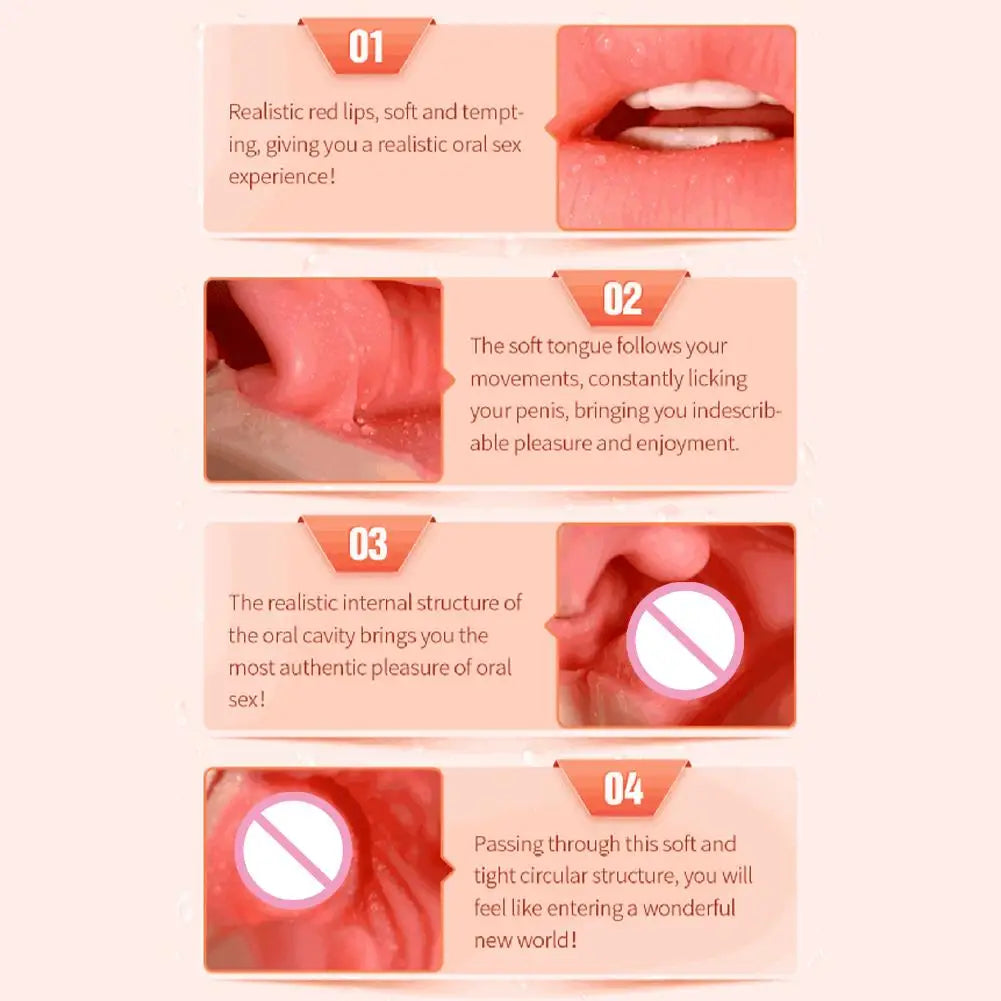 01

Realistic red lips, soft and tempting, giving you a realistic oral sex experience!

02

The soft tongue follows your movements, constantly licking your penis, bringing you indescribable pleasure and enjoyment.

03

The realistic internal structure of the oral cavity brings you the most authentic pleasure of oral sex!

04

Passing through this soft and tight circular structure, you will feel like entering a wonderful new world!