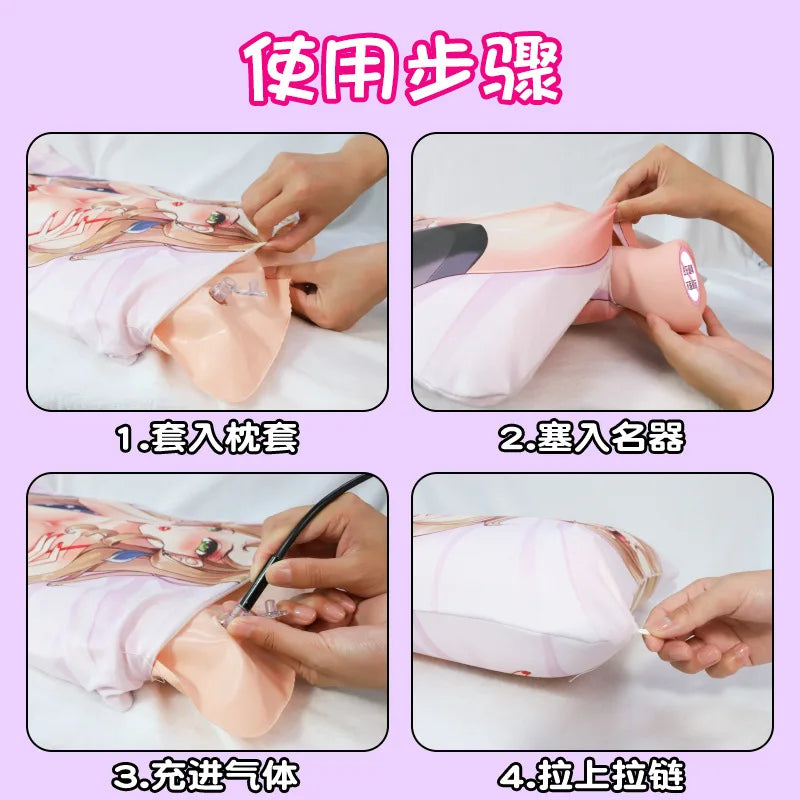 使用步骤

1.套入枕套

2.塞入名器

3.充进气体

4.拉上拉链