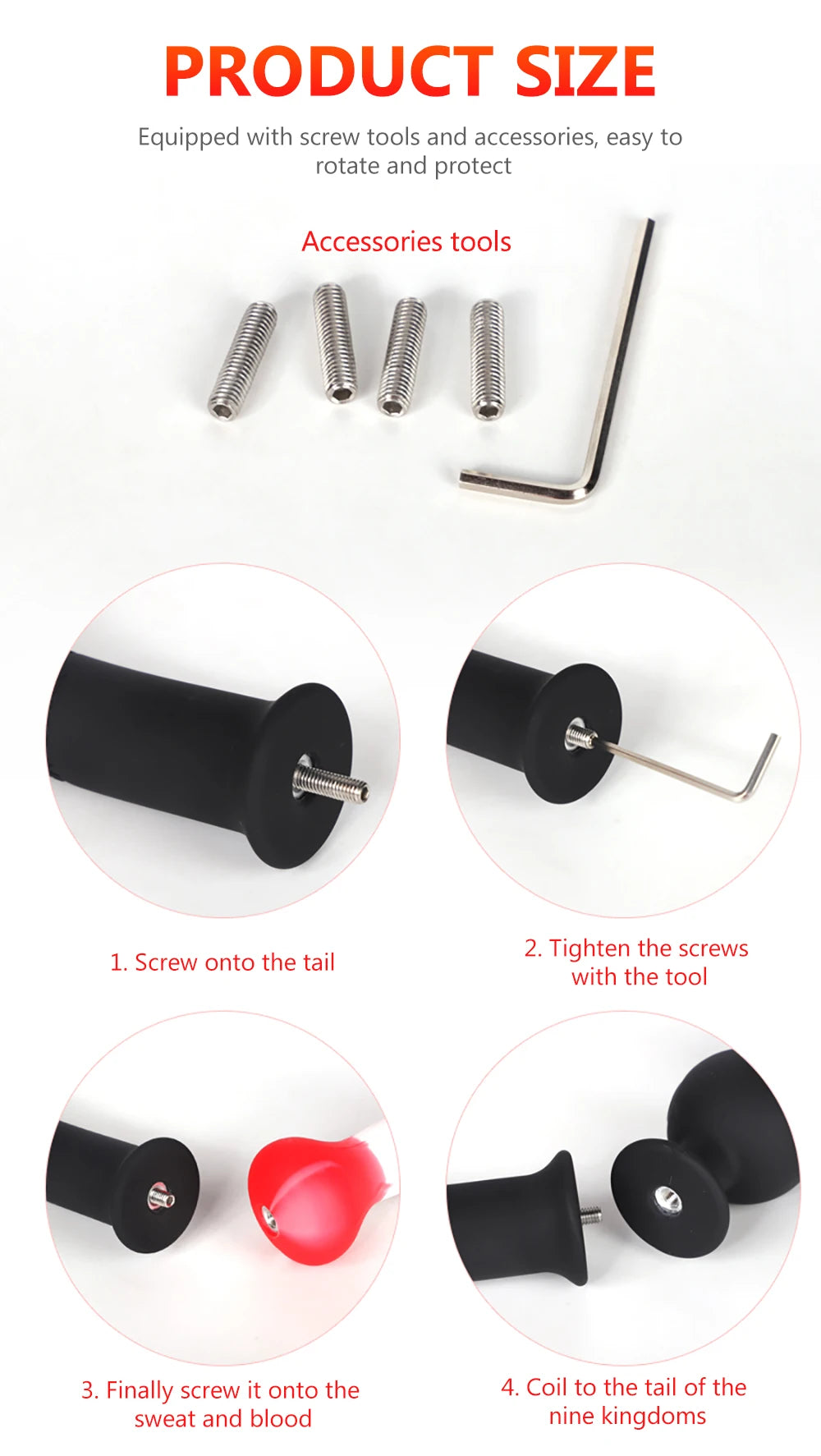 PRODUCT SIZE

Equipped with screw tools and accessories, easy to rotate and protect

Accessories tools

1. Screw onto the tail

2. Tighten the screws with the tool

3. Finally screw it onto the sweat and blood

4. Coil to the tail of the nine kingdoms