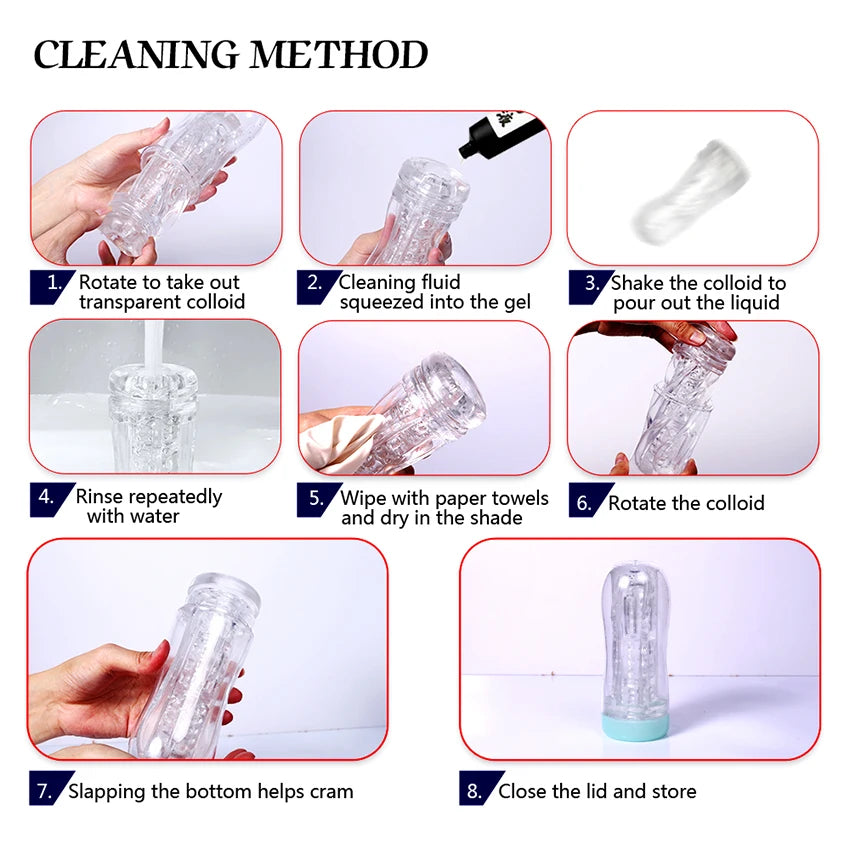 CLEANING METHOD

1. Rotate to take out transparent colloid

2. Cleaning fluid squeezed into the gel

3. Shake the colloid to pour out the liquid

4. Rinse repeatedly with water

5. Wipe with paper towels and dry in the shade

6. Rotate the colloid

7. Slapping the bottom helps cram

8. Close the lid and store