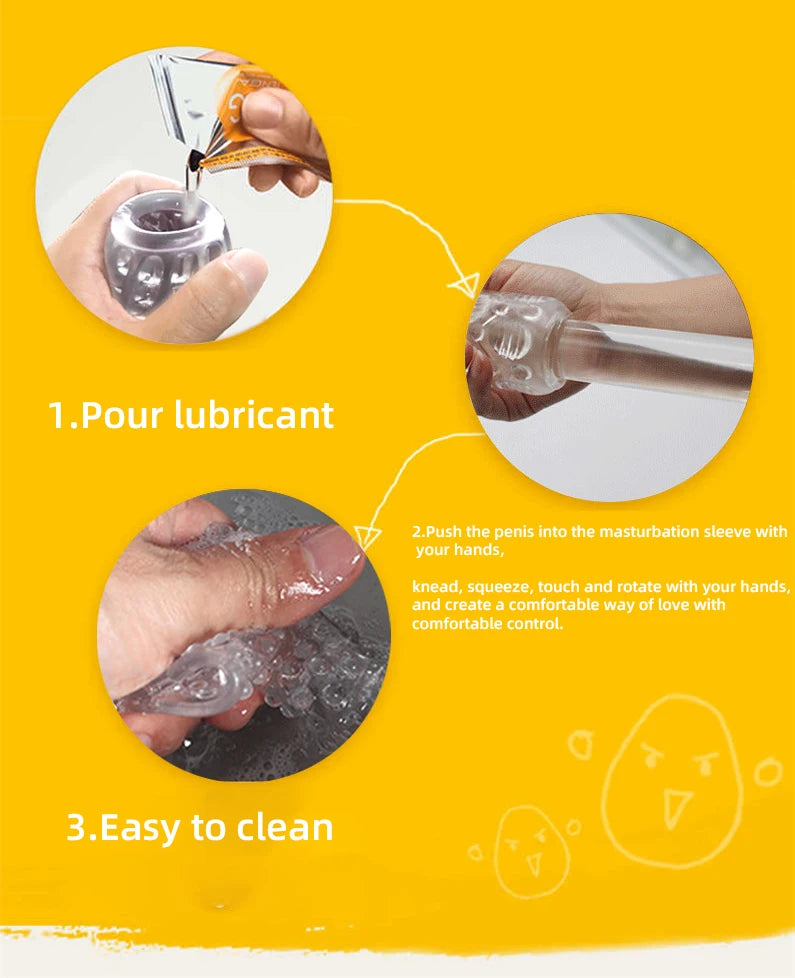 1.Pour lubricant

2.Push the penis into the masturbation sleeve with your hands,

knead, squeeze, touch and rotate with your hands, and create a comfortable way of love with comfortable control.

3.Easy to clean