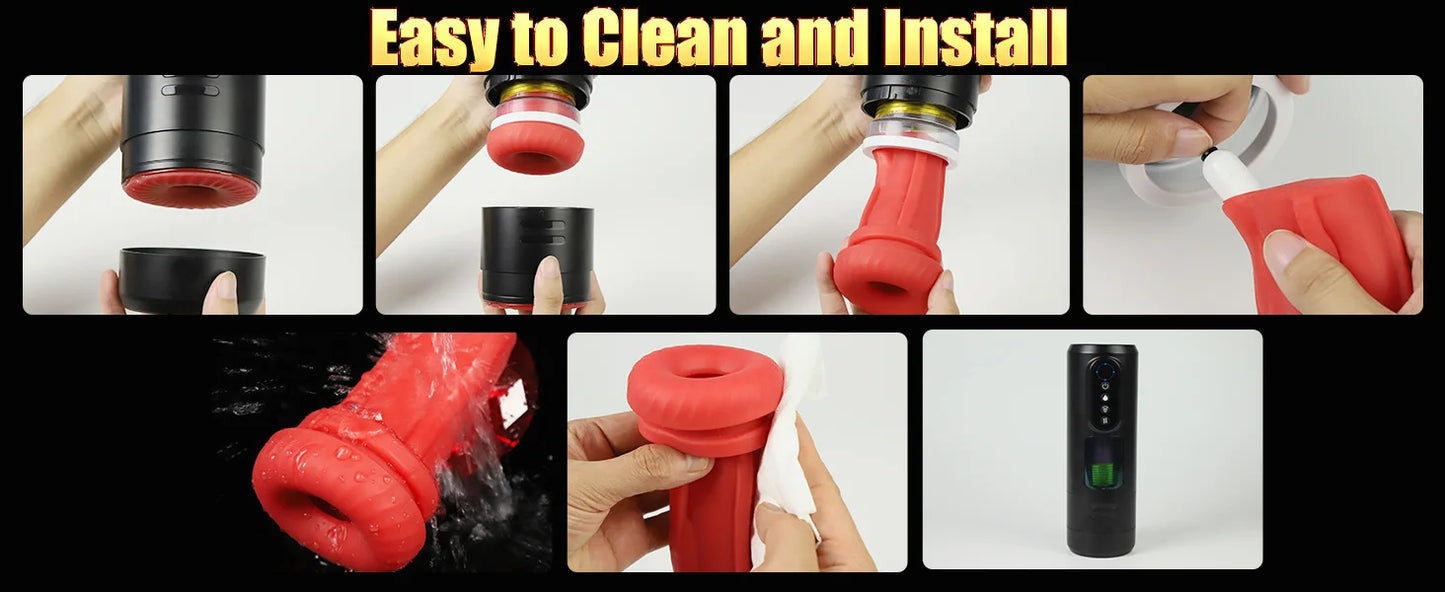 Easy to Clean and Install