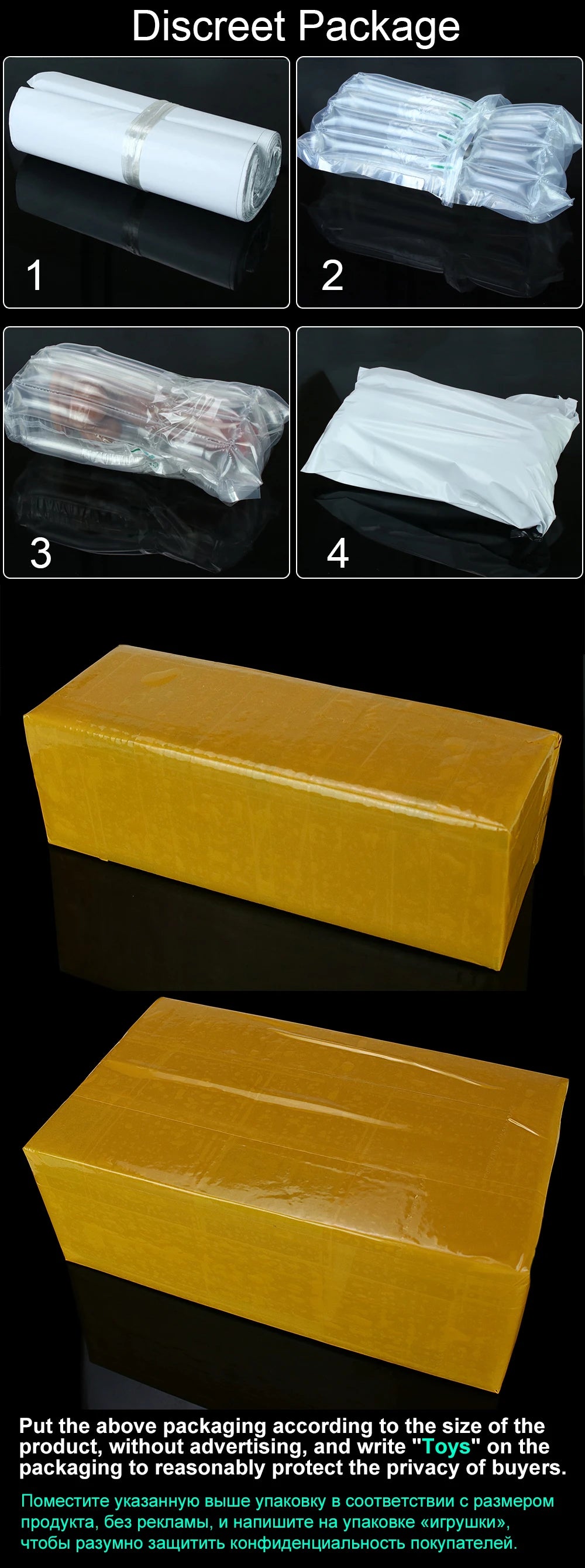 Discreet Package

1

2

3

4

Put the above packaging according to the size of the product, without advertising, and write "Toys" on the packaging to reasonably protect the privacy of buyers.

Поместите указанную выше упаковку в соответствии с размером продукта, без рекламы, и напишите на упаковке «игрушки», чтобы разумно защитить конфиденциальность покупателей.