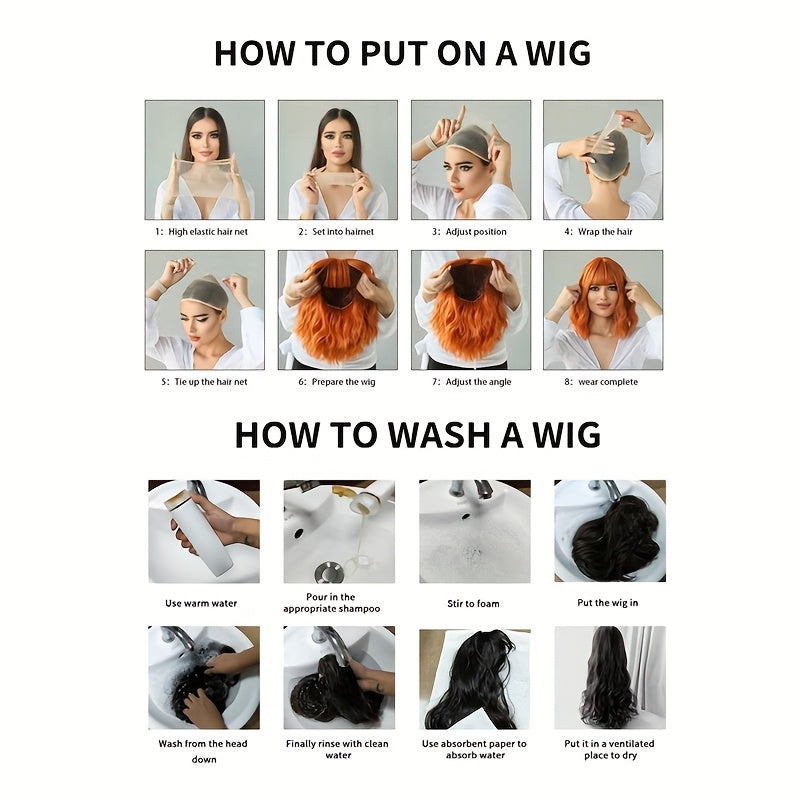 HOW TO PUT ON A WIG

1: High elastic hair net

2: Set into hairnet

3: Adjust position

4: Wrap the hair

5: Tie up the hair net

6: Prepare the wig

7: Adjust the angle

8: wear complete

HOW TO WASH A WIG

Use warm water

Pour in the appropriate shampoo

Stir to foam

Put the wig in

Wash from the head down

Finally rinse with clean water

Use absorbent paper to absorb water

Put it in a ventilated place to dry