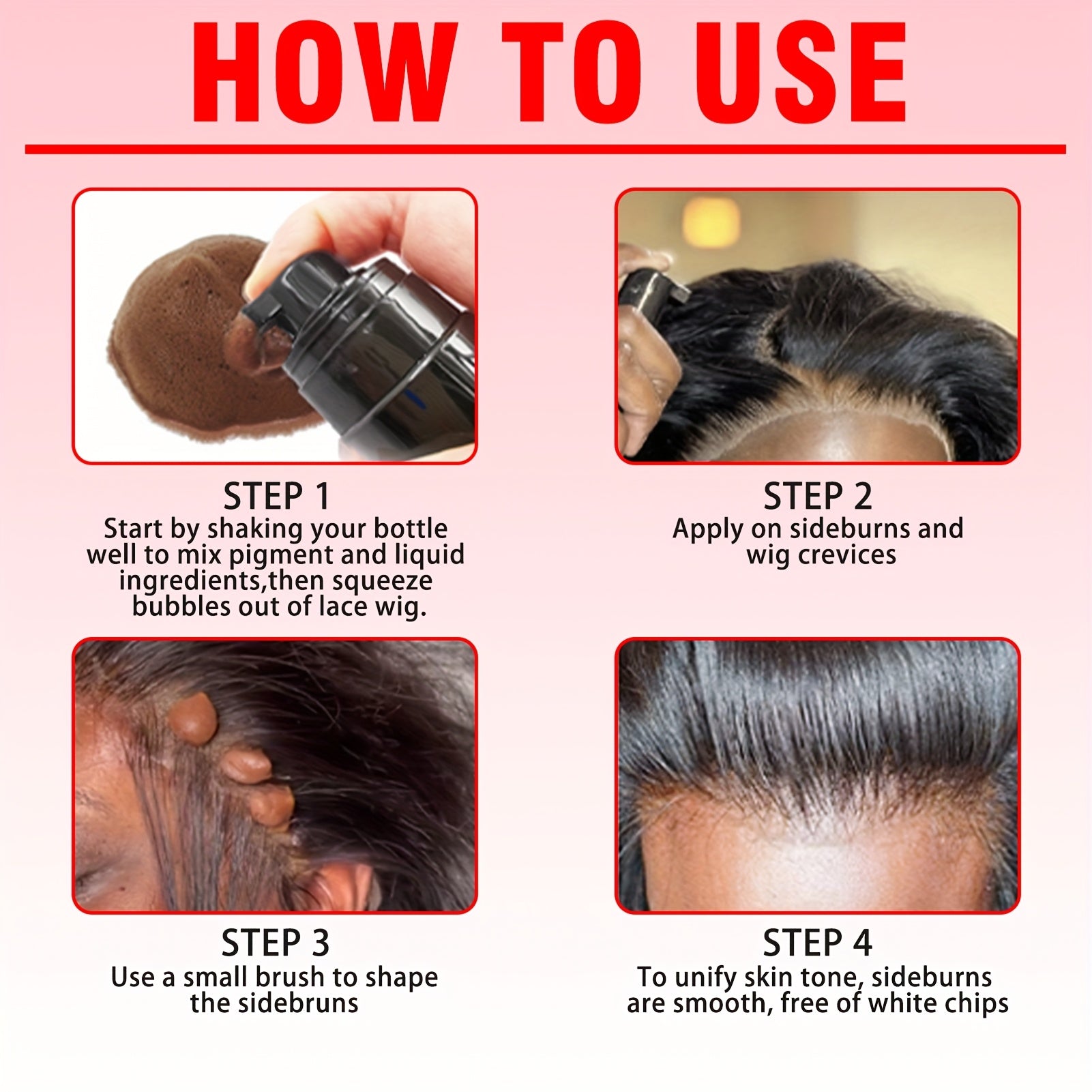 HOW TO USE

STEP 1
Start by shaking your bottle well to mix pigment and liquid ingredients,then squeeze bubbles out of lace wig.

STEP 2
Apply on sideburns and wig crevices

STEP 3
Use a small brush to shape the sidebruns

STEP 4
To unify skin tone, sideburns are smooth, free of white chips