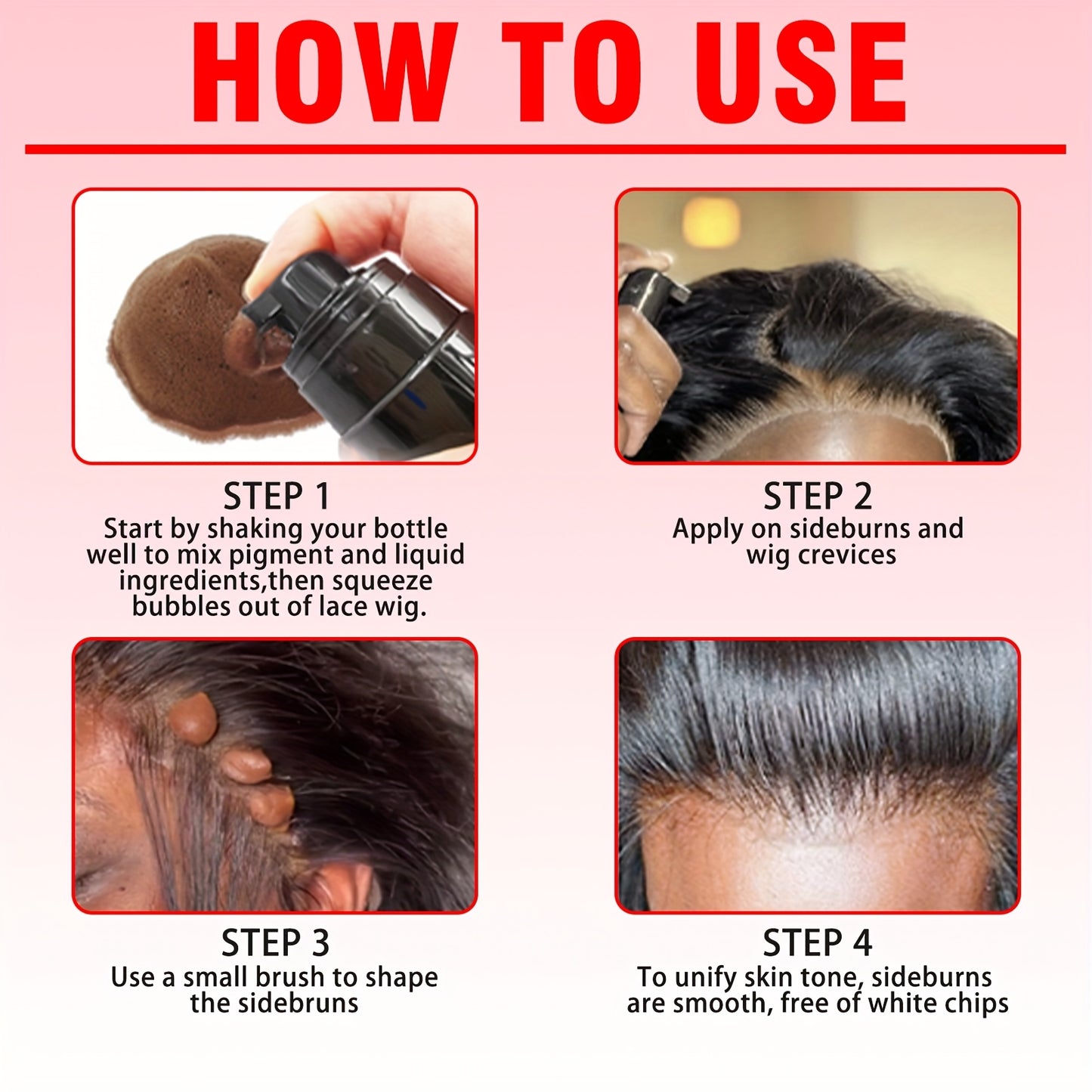 HOW TO USE

STEP 1
Start by shaking your bottle well to mix pigment and liquid ingredients,then squeeze bubbles out of lace wig.

STEP 2
Apply on sideburns and wig crevices

STEP 3
Use a small brush to shape the sidebruns

STEP 4
To unify skin tone, sideburns are smooth, free of white chips